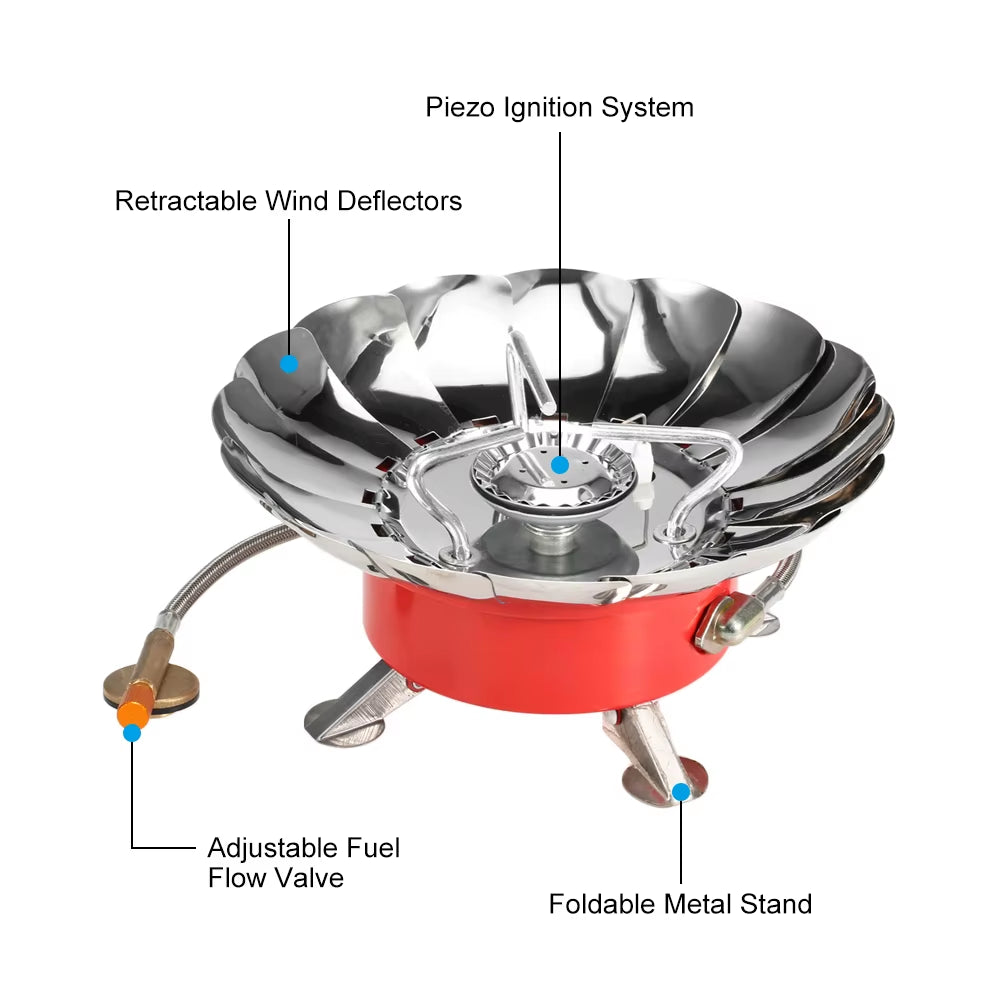 Piezo Ignition System

Retractable Wind Deflectors

Adjustable Fuel
Flow Valve

Foldable Metal Stand